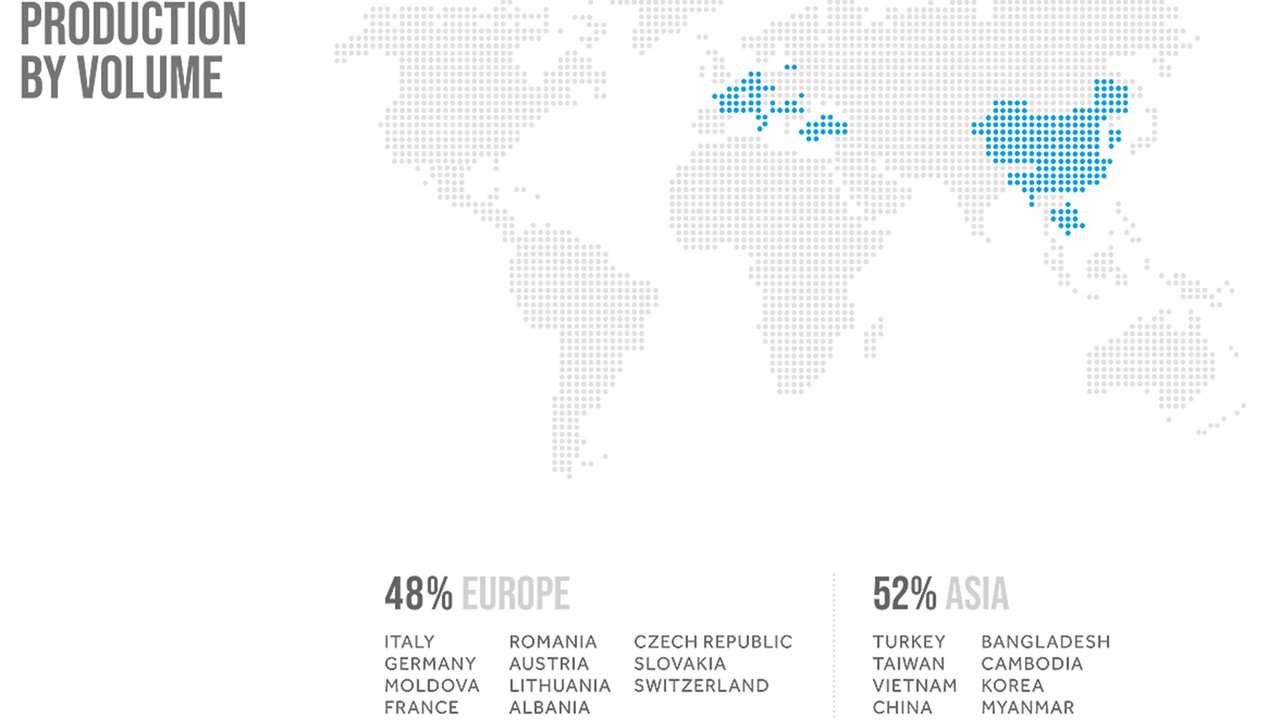 PRODUCTION BY VOLUME

48% EUROPE

ITALY
GERMANY
MOLDOVA
FRANCE

ROMANIA
AUSTRIA
LITHUANIA
ALBANIA

CZECH REPUBLIC
SLOVAKIA
SWITZERLAND

52% ASIA

TURKEY
TAIWAN
VIETNAM
CHINA

BANGLADESH
CAMBODIA
KOREA
MYANMAR